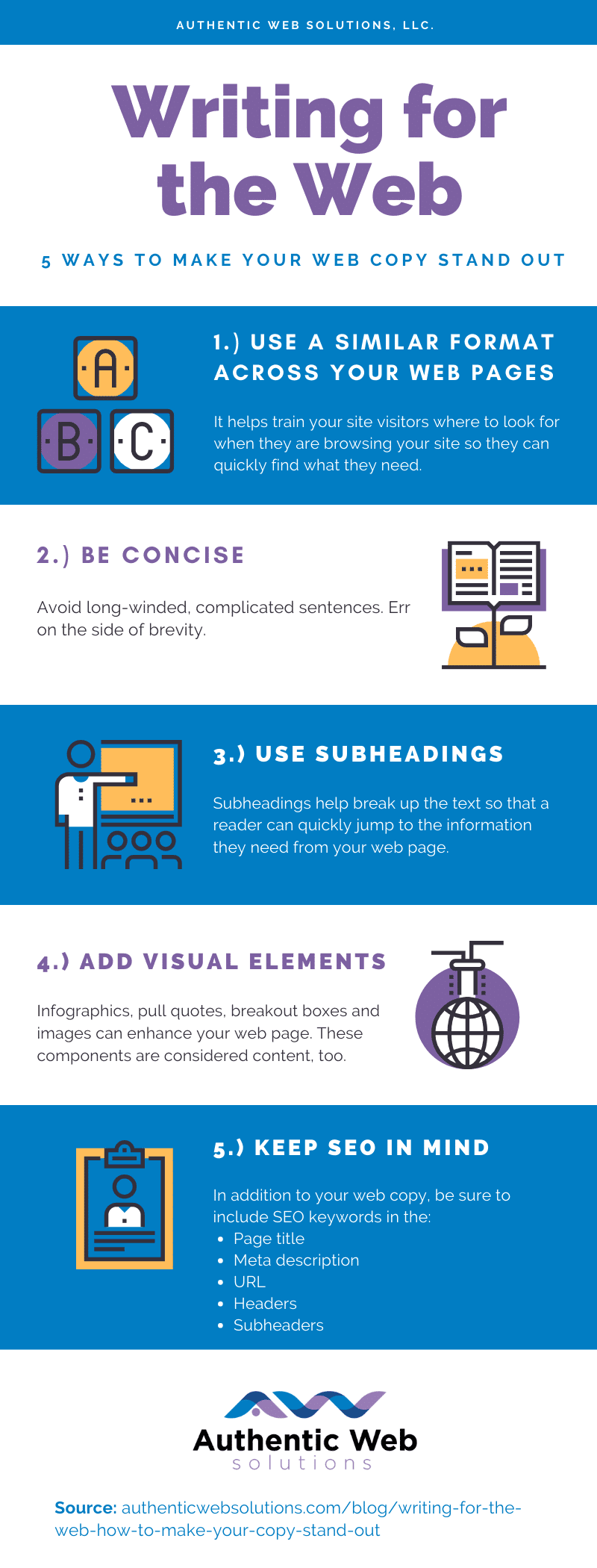 AUTHENTIC WEB SOLUTIONS, LLC.

Writing for the Web

5 WAYS TO MAKE YOUR WEB COPY STAND OUT

A
B
C

1.) USE A SIMILAR FORMAT ACROSS YOUR WEB PAGES

It helps train your site visitors where to look for when they are browsing your site so they can quickly find what they need.

2.) BE CONCISE

Avoid long-winded, complicated sentences. Err on the side of brevity.

3.) USE SUBHEADINGS

Subheadings help break up the text so that a reader can quickly jump to the information they need from your web page.

4.) ADD VISUAL ELEMENTS

Infographics, pull quotes, breakout boxes and images can enhance your web page. These components are considered content, too.

5.) KEEP SEO IN MIND

In addition to your web copy, be sure to include SEO keywords in the:
• Page title
• Meta description
• URL
• Headers
• Subheaders

Authentic Web
solutions

Source: authenticwebsolutions.com/blog/writing-for-the-web-how-to-make-your-copy-stand-out